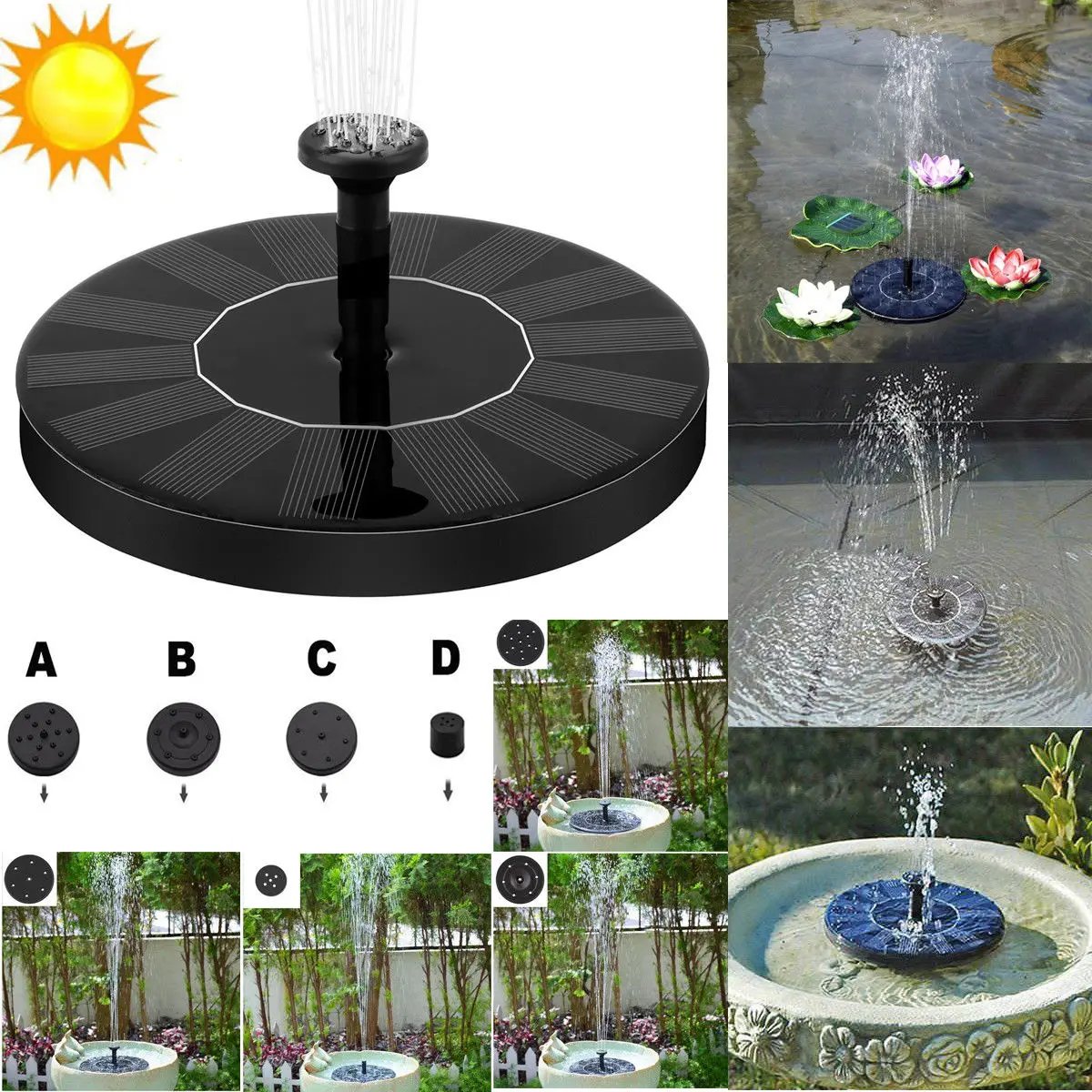 A B C D